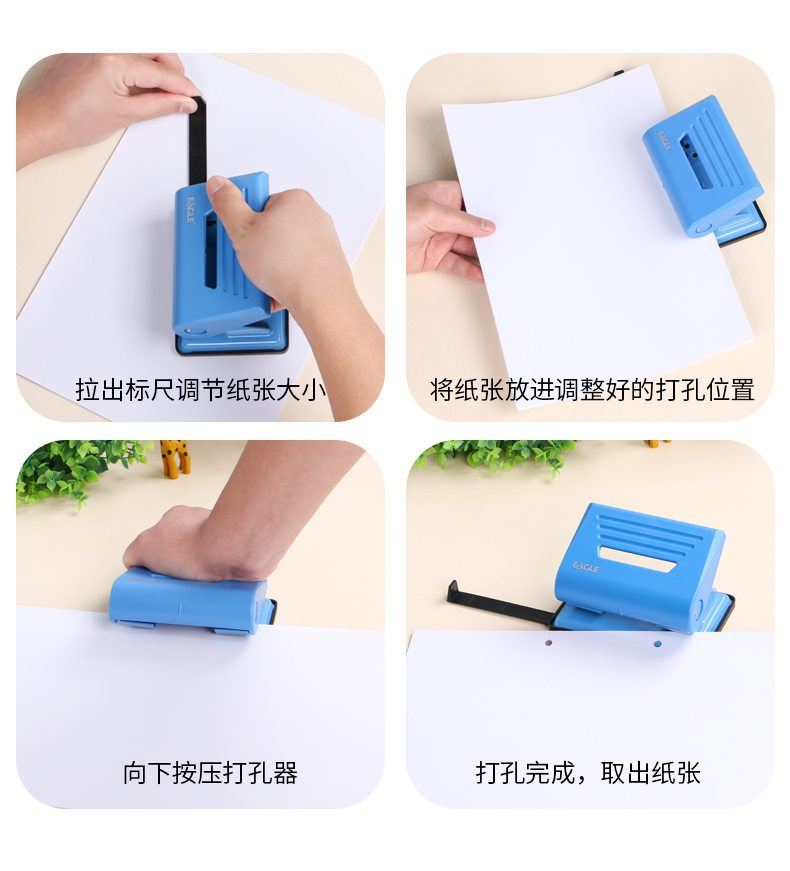 EAGLE

拉出标尺调节纸张大小

EAGLE

将纸张放进调整好的打孔位置

向下按压打孔器

EAGLE

打孔完成，取出纸张